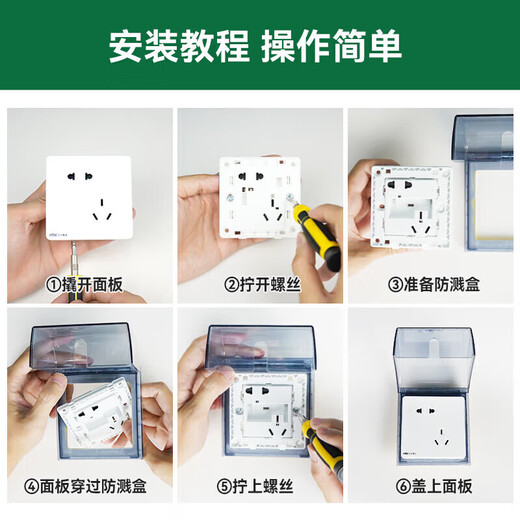 安装教程 操作简单

①撬开面板

②拧开螺丝

③准备防溅盒

④面板穿过防溅盒

⑤拧上螺丝

⑥盖上面板