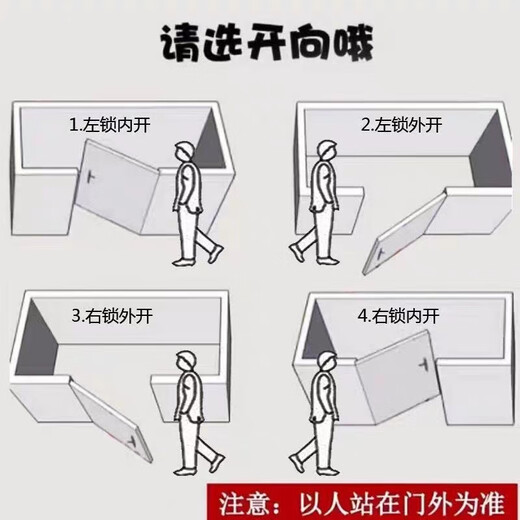 请选开向哦

1.左锁内开

2.左锁外开

3.右锁外开

4.右锁内开

注意：以人站在门外为准