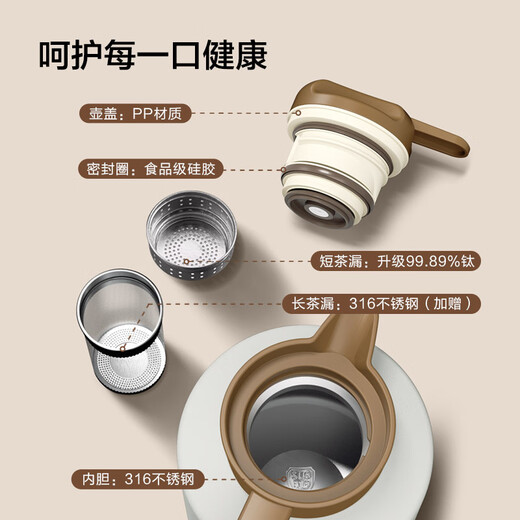 呵护每一口健康

壶盖：PP材质

密封圈：食品级硅胶

短茶漏：升级99.89%钛

长茶漏：316不锈钢（加赠）

内胆：316不锈钢