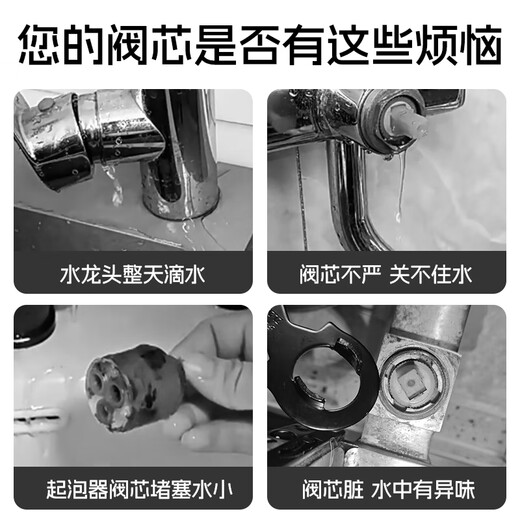 您的阀芯是否有这些烦恼

水龙头整天滴水

阀芯不严 关不住水

起泡器阀芯堵塞水小

阀芯脏 水中有异味