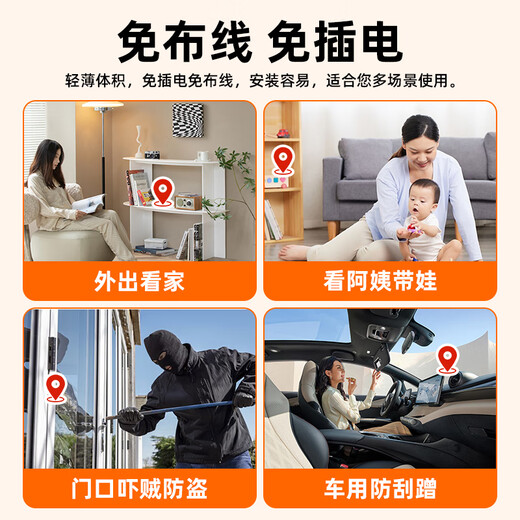 免布线 免插电

轻薄体积，免插电免布线，安装容易，适合您多场景使用。

外出看家

看阿姨带娃

门口吓贼防盗

车用防刮蹭