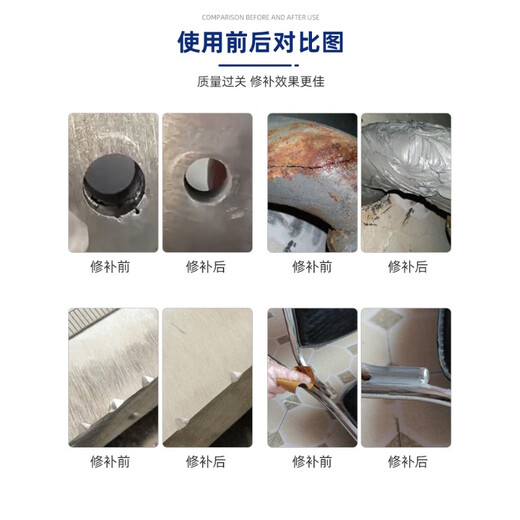 COMPARISON BEFORE AND AFTER USE

使用前后对比图

质量过关 修补效果更佳

修补前

修补后

修补前

修补后

修补前

修补后

修补前

修补后