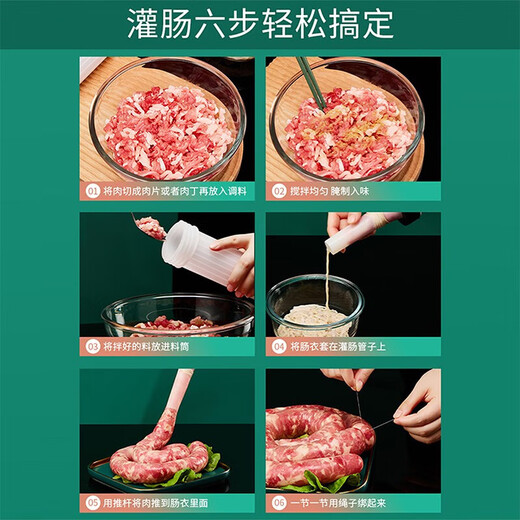 灌肠六步轻松搞定

01 将肉切成肉片或者肉丁再放入调料

02 搅拌均匀 腌制入味

03 将拌好的料放进料筒

04 将肠衣套在灌肠管子上

05 用推杆将肉推到肠衣里面

06 一节一节用绳子绑起来