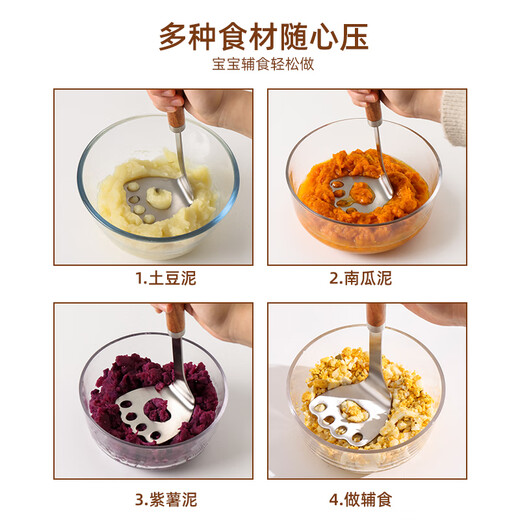 多种食材随心压
宝宝辅食轻松做

1.土豆泥

2.南瓜泥

3.紫薯泥

4.做辅食