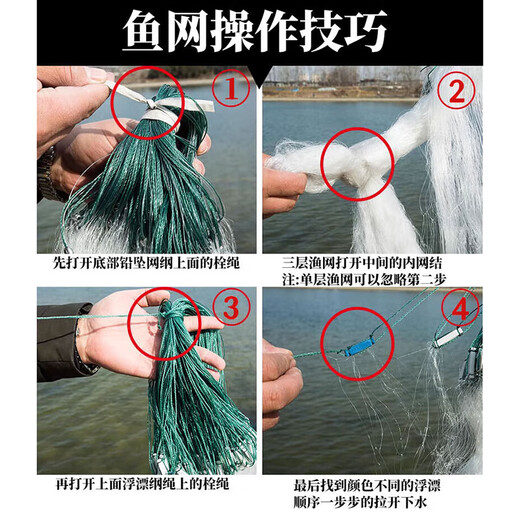 鱼网操作技巧

①

先打开底部铅坠网纲上面的栓绳

②

三层渔网打开中间的内网结
注:单层渔网可以忽略第二步

③

再打开上面浮漂纲绳上的栓绳

④

最后找到颜色不同的浮漂
顺序一步步的拉开下水