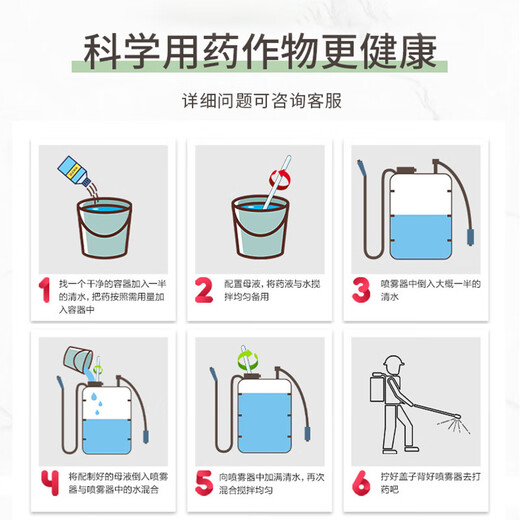 科学用药作物更健康

详细问题可咨询客服

1 找一个干净的容器加入一半的清水，把药按照需用量加入容器中

2 配置母液，将药液与水搅拌均匀备用

3 喷雾器中倒入大概一半的清水

4 将配制好的母液倒入喷雾器与喷雾器中的水混合

5 向喷雾器中加满清水，再次混合搅拌均匀

6 拧好盖子背好喷雾器去打药吧