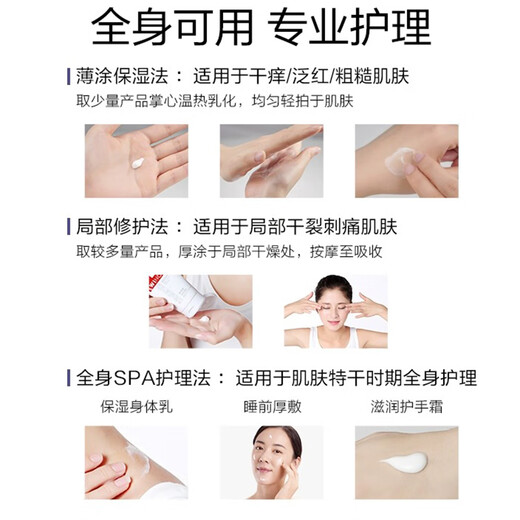 全身可用 专业护理

薄涂保湿法： 适用于干痒/泛红/粗糙肌肤
取少量产品掌心温热乳化，均匀轻拍于肌肤

局部修护法： 适用于局部干裂刺痛肌肤
取较多量产品，厚涂于局部干燥处，按摩至吸收

全身SPA护理法： 适用于肌肤特干时期全身护理

保湿身体乳

睡前厚敷

滋润护手霜