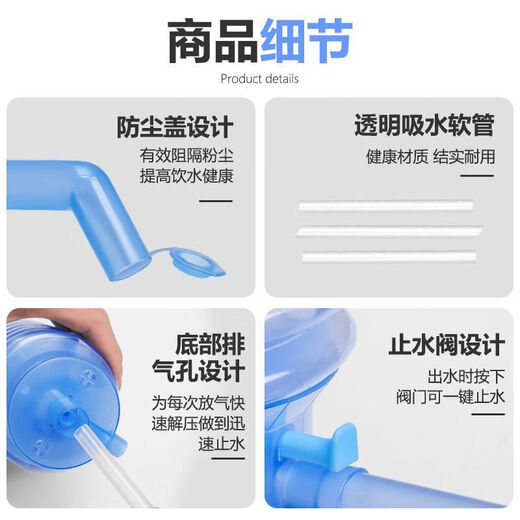 商品细节
Product details

防尘盖设计
有效阻隔粉尘
提高饮水健康

透明吸水软管
健康材质 结实耐用

底部排气孔设计
为每次放气快速解压做到迅速止水

止水阀设计
出水时按下
阀门可一键止水