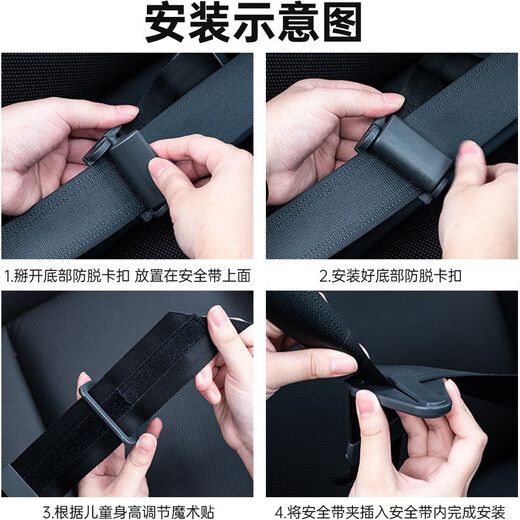 安装示意图

1.掰开底部防脱卡扣 放置在安全带上面

2.安装好底部防脱卡扣

3.根据儿童身高调节魔术贴

4.将安全带夹插入安全带内完成安装