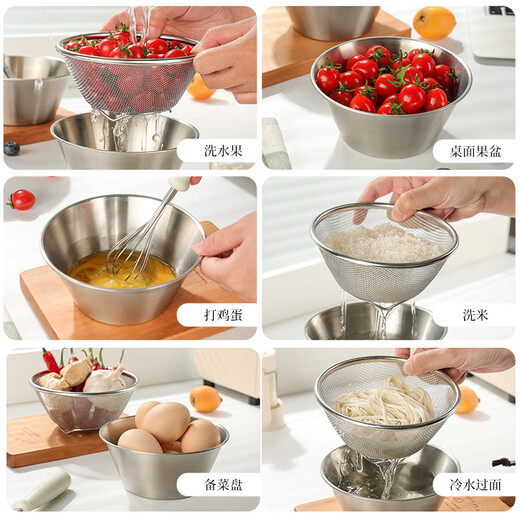 洗水果

桌面果盆

打鸡蛋

洗米

备菜盘

冷水过面