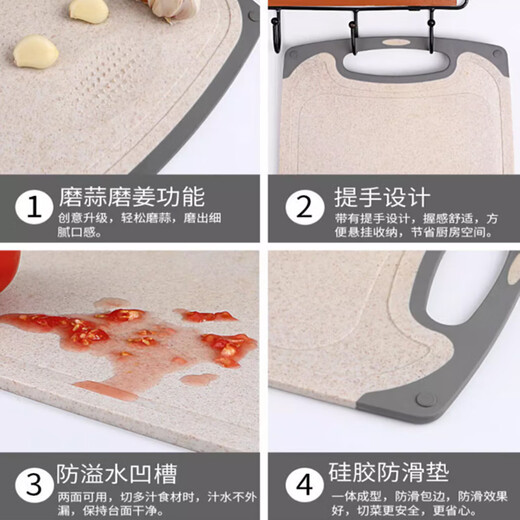 1 磨蒜磨姜功能
创意升级，轻松磨蒜，磨出细腻口感。

2 提手设计
带有提手设计，握感舒适，方便悬挂收纳，节省厨房空间。

3 防溢水凹槽
两面可用，切多汁食材时，汁水不外漏，保持台面干净。

4 硅胶防滑垫
一体成型，防滑包边，防滑效果好，切菜更安全，更省心。