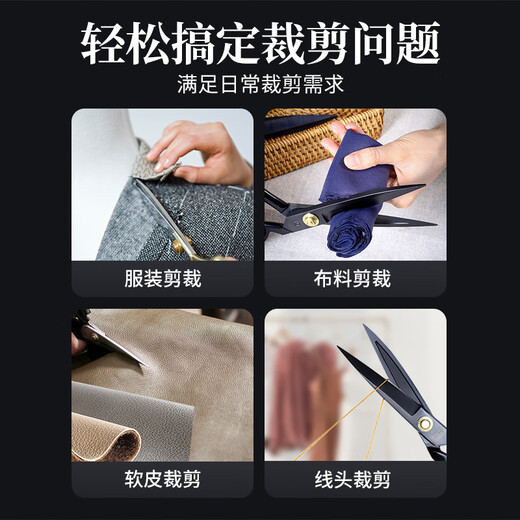 轻松搞定裁剪问题

满足日常裁剪需求

服装剪裁

布料剪裁

软皮裁剪

线头裁剪