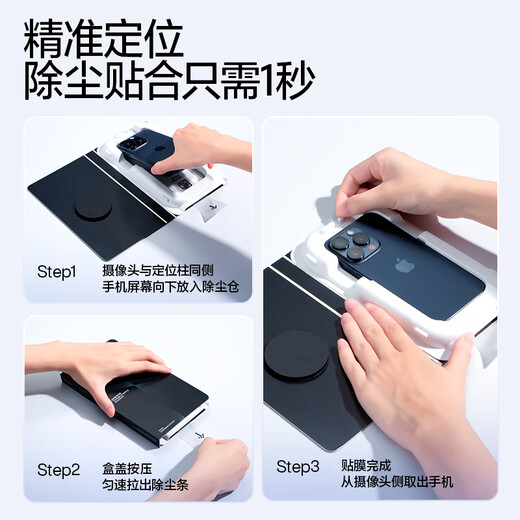 精准定位
除尘贴合只需1秒

Step1 摄像头与定位柱同侧
手机屏幕向下放入除尘仓

Step2 盒盖按压
匀速拉出除尘条

Step3 贴膜完成
从摄像头侧取出手机