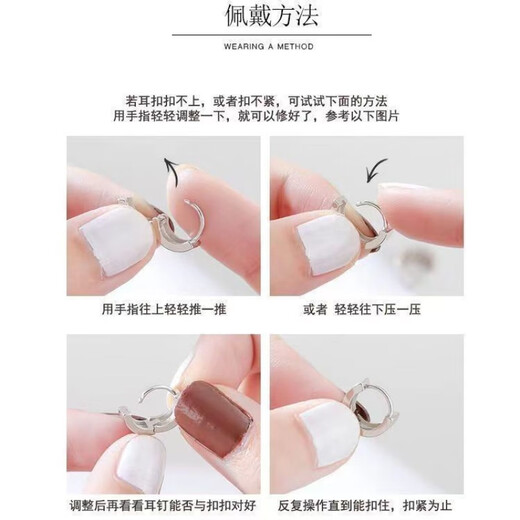 佩戴方法

WEARING A METHOD

若耳扣扣不上，或者扣不紧，可试试下面的方法
用手指轻轻调整一下，就可以修好了，参考以下图片

用手指往上轻轻推一推

或者 轻轻往下压一压

调整后再看看耳钉能否与扣扣对好

反复操作直到能扣住，扣紧为止