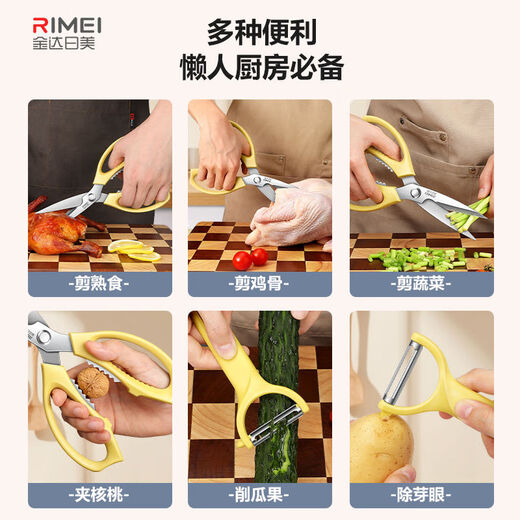 RIMEI
金达日美

多种便利
懒人厨房必备

-剪熟食-

-剪鸡骨-

-剪蔬菜-

-夹核桃-

-削瓜果-

-除芽眼-