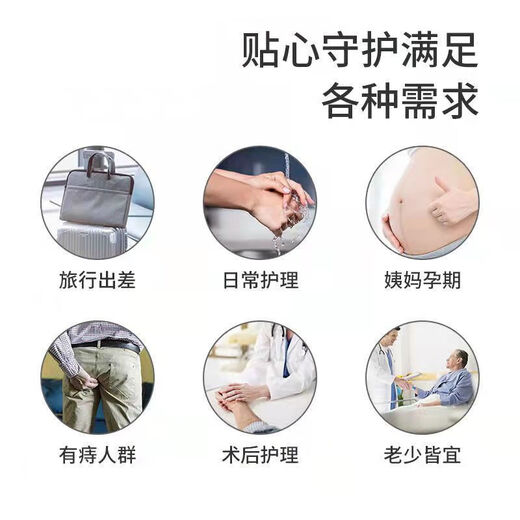 贴心守护满足
各种需求

旅行出差
日常护理
姨妈孕期

有痔人群
术后护理
老少皆宜