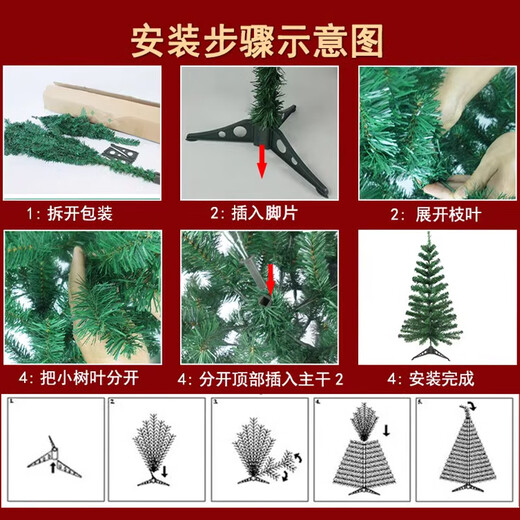 安装步骤示意图

1: 拆开包装

2: 插入脚片

2: 展开枝叶

4: 把小树叶分开

4: 分开顶部插入主干 2

4: 安装完成

1.

2.

3.

4.

5.