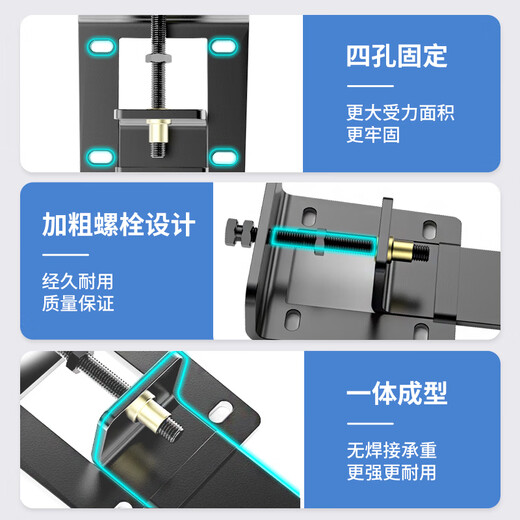 四孔固定

更大受力面积
更牢固

加粗螺栓设计

经久耐用
质量保证

一体成型

无焊接承重
更强更耐用