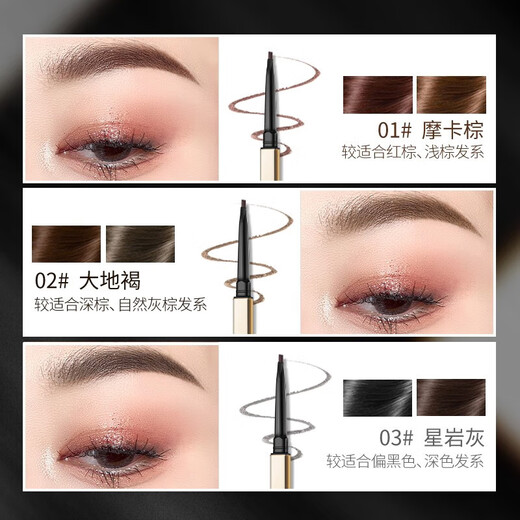 01# 摩卡棕
较适合红棕、浅棕发系

02# 大地褐
较适合深棕、自然灰棕发系

03# 星岩灰
较适合偏黑色、深色发系