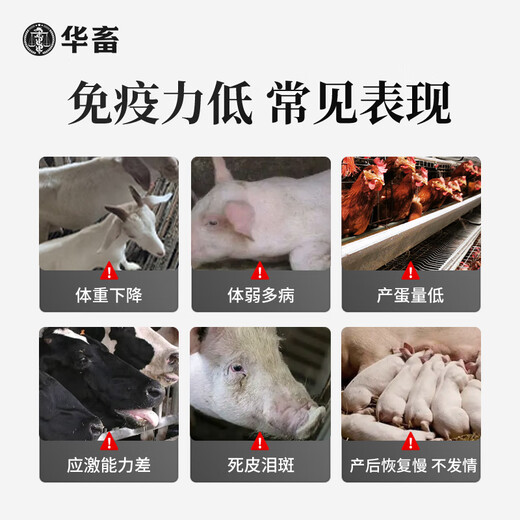 华畜

免疫力低 常见表现

体重下降

体弱多病

产蛋量低

应激能力差

死皮泪斑

产后恢复慢 不发情