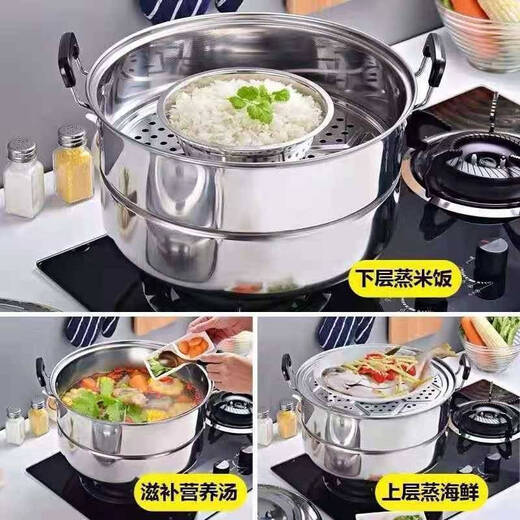 下层蒸米饭

滋补营养汤

上层蒸海鲜