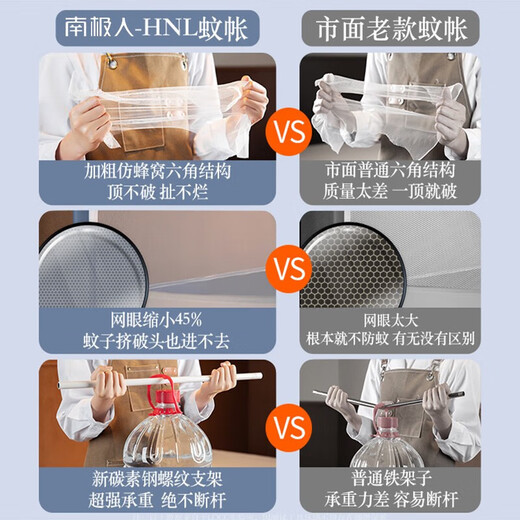 南极人-HNL蚊帐

市面老款蚊帐

VS

加粗仿蜂窝六角结构
顶不破 扯不烂

市面普通六角结构
质量太差 一顶就破

VS

网眼缩小45%
蚊子挤破头也进不去

网眼太大
根本就不防蚊 有无没有区别

VS

新碳素钢螺纹支架
超强承重 绝不断杆

普通铁架子
承重力差 容易断杆