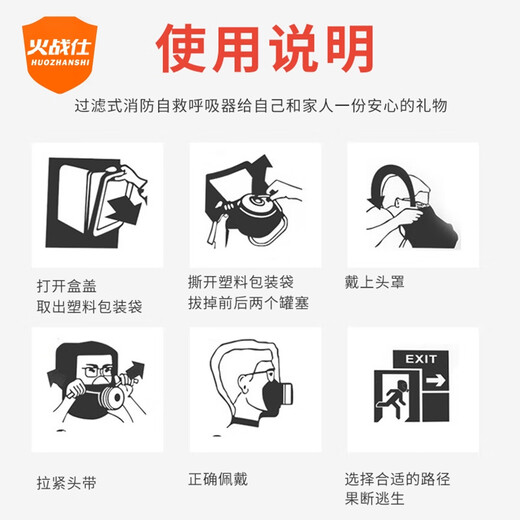 火战仕
HUOZHANSHI

使用说明

过滤式消防自救呼吸器给自己和家人一份安心的礼物

打开盒盖
取出塑料包装袋

撕开塑料包装袋
拔掉前后两个罐塞

戴上头罩

拉紧头带

正确佩戴

EXIT

选择合适的路径
果断逃生