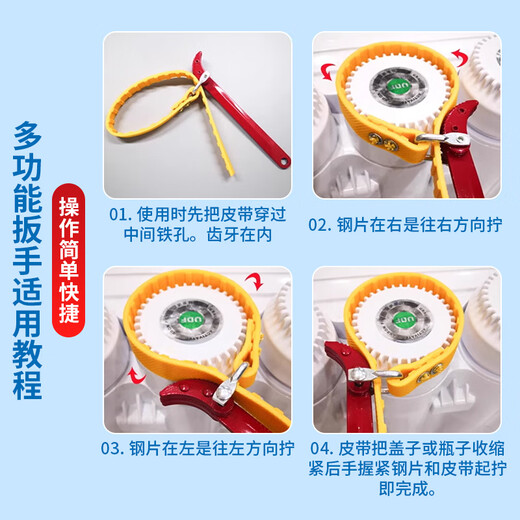 多功能扳手适用教程

操作简单快捷

01. 使用时先把皮带穿过中间铁孔。齿牙在内

02. 钢片在右是往右方向拧

03. 钢片在左是往左方向拧

04. 皮带把盖子或瓶子收缩紧后手握紧钢片和皮带起拧即完成。