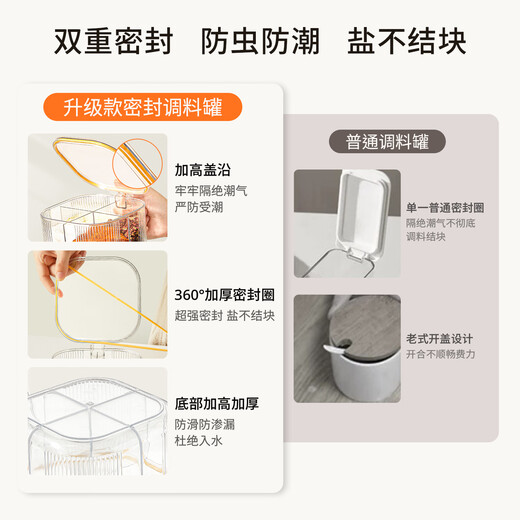 双重密封　防虫防潮　盐不结块

升级款密封调料罐

加高盖沿
牢牢隔绝潮气
严防受潮

360°加厚密封圈
超强密封 盐不结块

底部加高加厚
防滑防渗漏
杜绝入水

普通调料罐

单一普通密封圈
隔绝潮气不彻底
调料结块

老式开盖设计
开合不顺畅费力