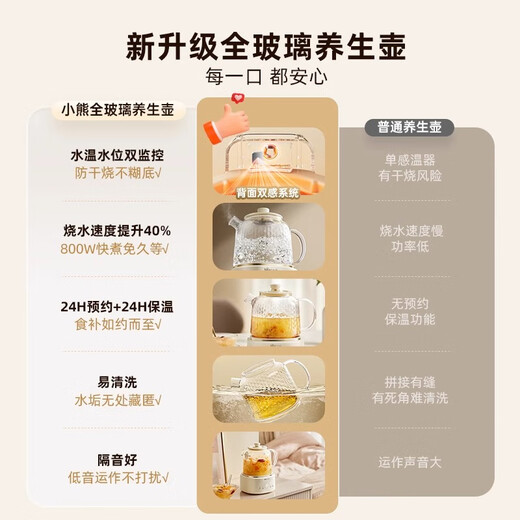 新升级全玻璃养生壶
每一口 都安心

小熊全玻璃养生壶

水温水位双监控
防干烧不糊底√

烧水速度提升40%
800W快煮免久等√

24H预约+24H保温
食补如约而至√

易清洗
水垢无处藏匿√

隔音好
低音运作不打扰√

背面双感系统

普通养生壶

单感温器
有干烧风险

烧水速度慢
功率低

无预约
保温功能

拼接有缝
有死角难清洗

运作声音大