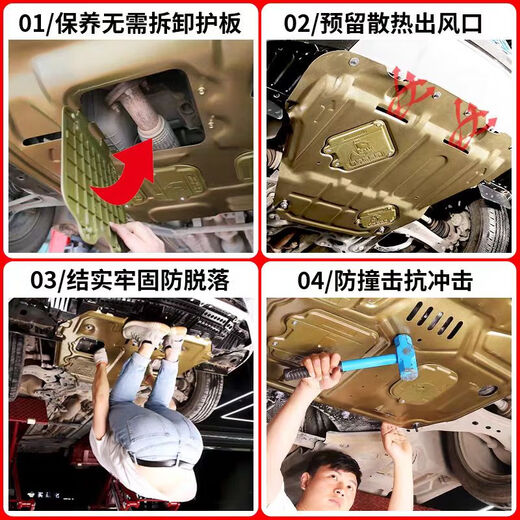 01/保养无需拆卸护板

02/预留散热出风口

03/结实牢固防脱落

04/防撞击抗冲击