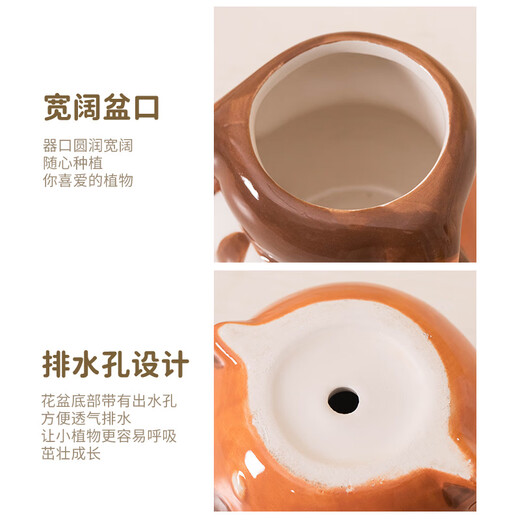 宽阔盆口

器口圆润宽阔
随心种植
你喜爱的植物

排水孔设计

花盆底部带有出水孔
方便透气排水
让小植物更容易呼吸
茁壮成长