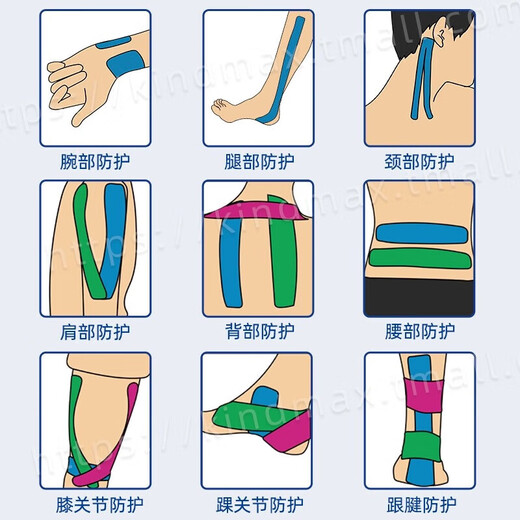 腕部防护
腿部防护
颈部防护
肩部防护
背部防护
腰部防护
膝关节防护
踝关节防护
跟腱防护

https://kindmax.tmall.com
https://kindmax.tmall.com
https://kindmax.tmall.com