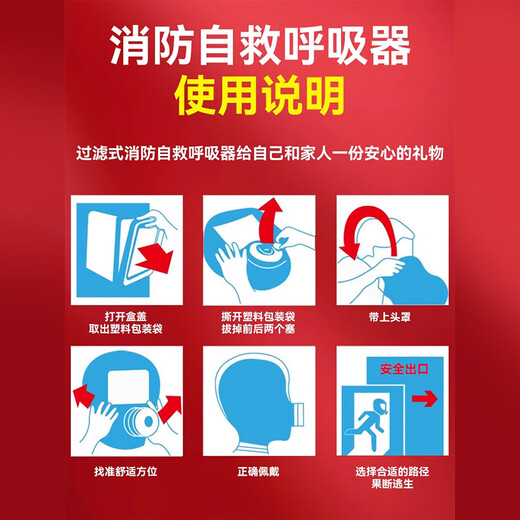 消防自救呼吸器
使用说明

过滤式消防自救呼吸器给自己和家人一份安心的礼物

打开盒盖
取出塑料包装袋

撕开塑料包装袋
拔掉前后两个塞

带上头罩

找准舒适方位

正确佩戴

安全出口

选择合适的路径
果断逃生