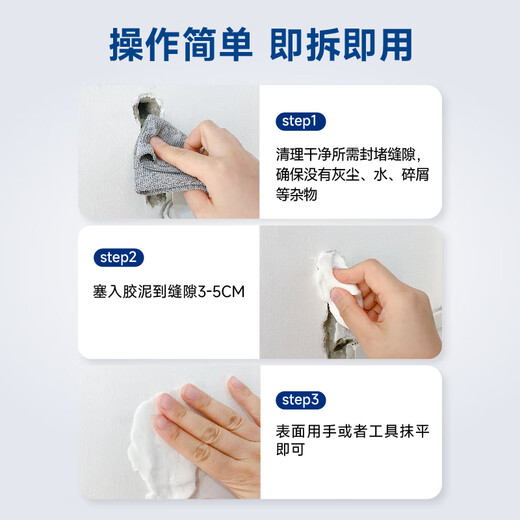 操作简单 即拆即用

step1

清理干净所需封堵缝隙，确保没有灰尘、水、碎屑等杂物

step2

塞入胶泥到缝隙3-5CM

step3

表面用手或者工具抹平即可