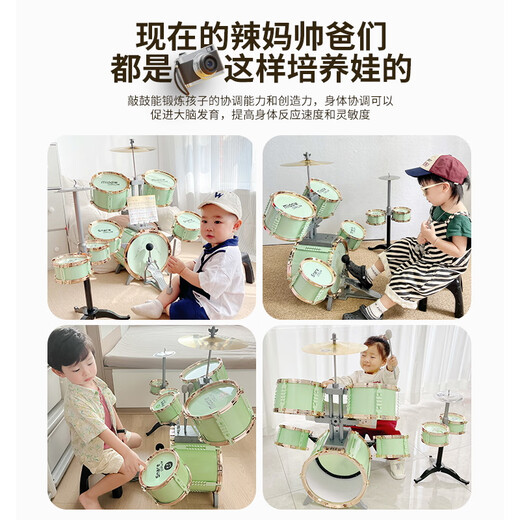 现在的辣妈帅爸们
都是这样培养娃的

敲鼓能锻炼孩子的协调能力和创造力，身体协调可以促进大脑发育，提高身体反应速度和灵敏度