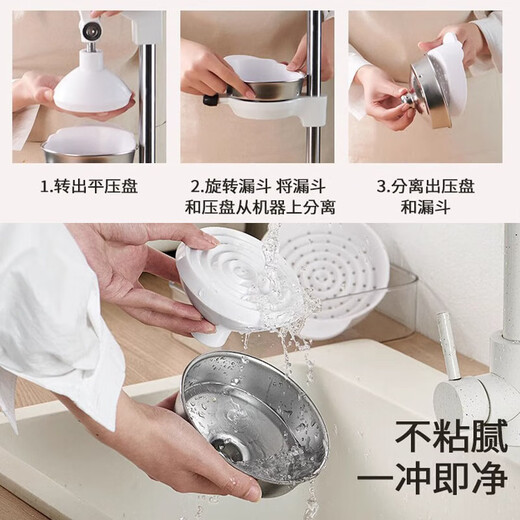 1.转出平压盘

2.旋转漏斗 将漏斗和压盘从机器上分离

3.分离出压盘和漏斗

不粘腻
一冲即净