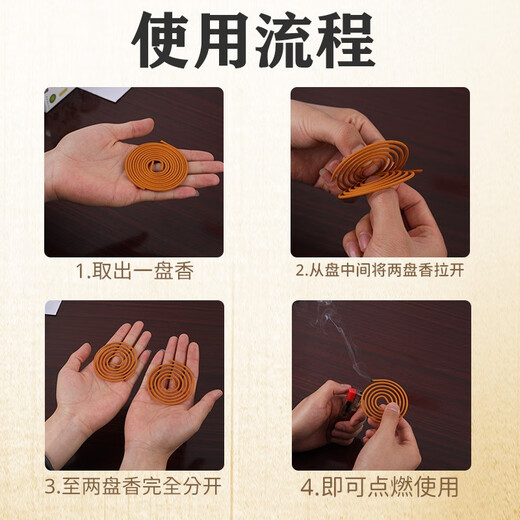 使用流程

1.取出一盘香

2.从盘中间将两盘香拉开

3.至两盘香完全分开

4.即可点燃使用