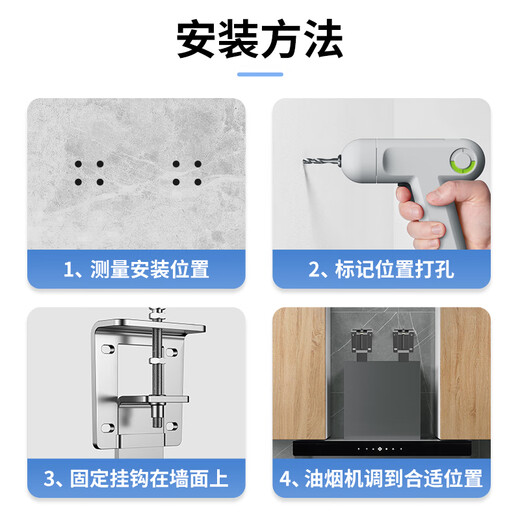 安装方法

1、测量安装位置

2、标记位置打孔

3、固定挂钩在墙面上

4、油烟机调到合适位置