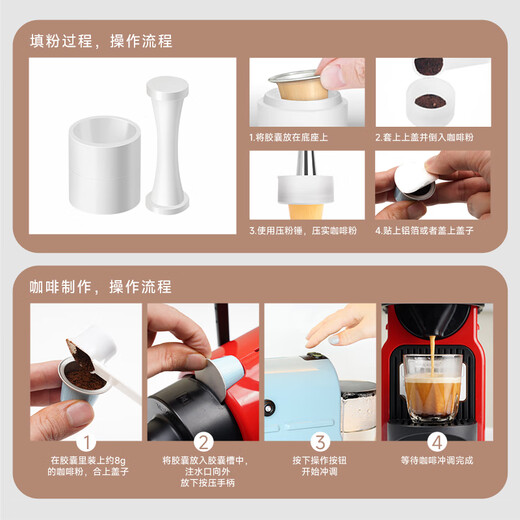 填粉过程，操作流程

1.将胶囊放在底座上

2.套上上盖并倒入咖啡粉

3.使用压粉锤，压实咖啡粉

4.贴上铝箔或者盖上盖子

咖啡制作，操作流程

1
在胶囊里装上约8g的咖啡粉，合上盖子

2
将胶囊放入胶囊槽中，注水口向外放下按压手柄

3
按下操作按钮开始冲调

4
等待咖啡冲调完成