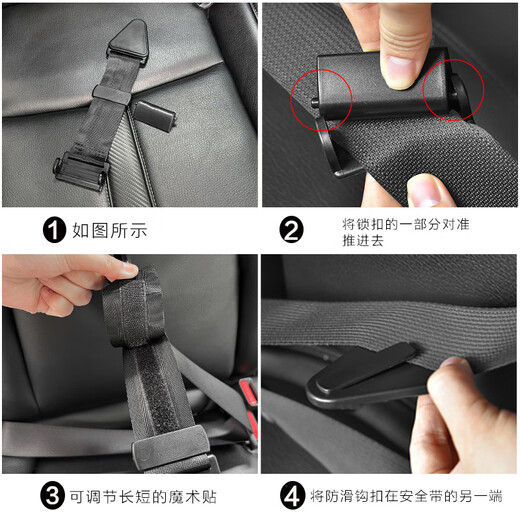 1 如图所示

2 将锁扣的一部分对准推进去

3 可调节长短的魔术贴

4 将防滑钩扣在安全带的另一端