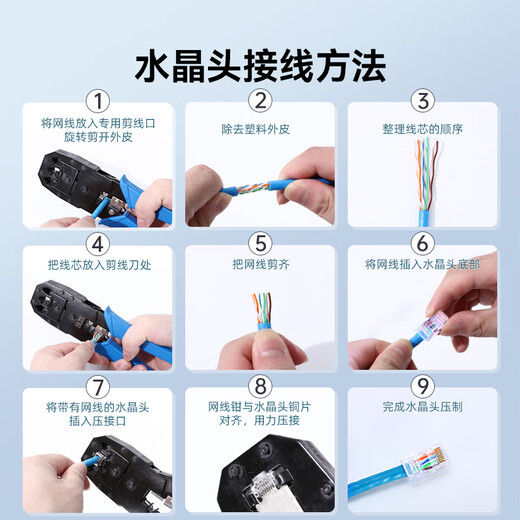 水晶头接线方法

①
将网线放入专用剪线口
旋转剪开外皮

②
除去塑料外皮

③
整理线芯的顺序

④
把线芯放入剪线刀处

⑤
把网线剪齐

⑥
将网线插入水晶头底部

⑦
将带有网线的水晶头
插入压接口

⑧
网线钳与水晶头铜片
对齐，用力压接

⑨
完成水晶头压制