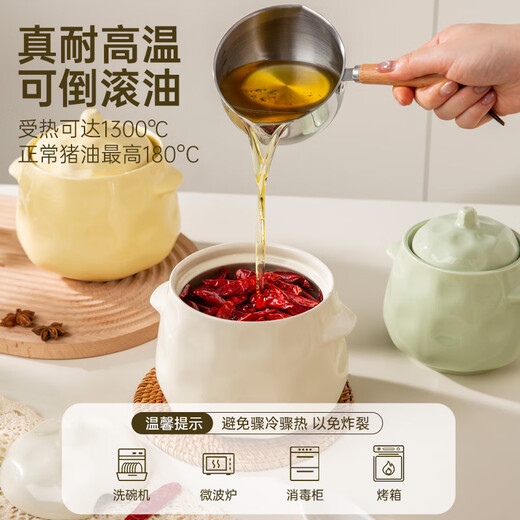 真耐高温
可倒滚油

受热可达1300°C
正常猪油最高180°C

温馨提示 避免骤冷骤热 以免炸裂

洗碗机 微波炉 消毒柜 烤箱