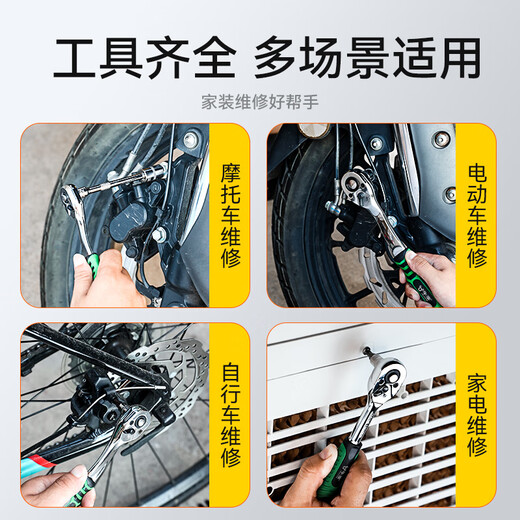 工具齐全 多场景适用

家装维修好帮手

摩托车维修

电动车维修

自行车维修

家电维修