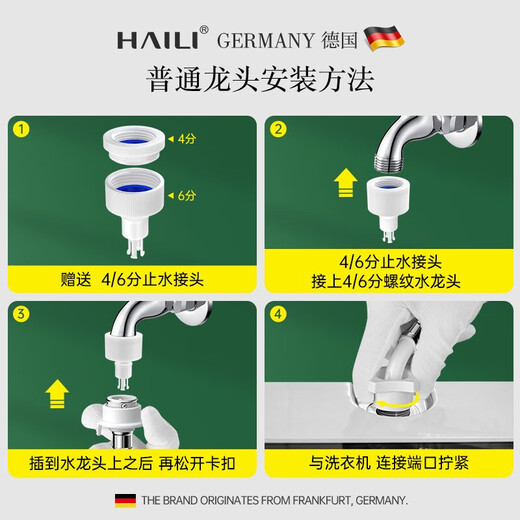 HAILI® GERMANY 德国

普通龙头安装方法

1
4分
6分
赠送 4/6分止水接头

2
4/6分止水接头
接上4/6分螺纹水龙头

3
插到水龙头上之后 再松开卡扣

4
与洗衣机 连接端口拧紧

THE BRAND ORIGINATES FROM FRANKFURT, GERMANY.