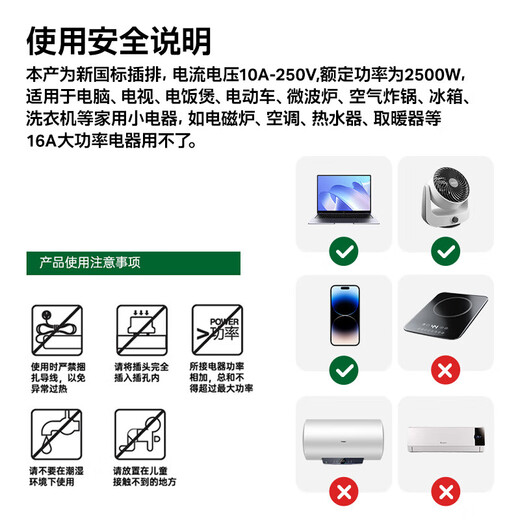 使用安全说明

本产为新国标插排，电流电压10A-250V,额定功率为2500W，适用于电脑、电视、电饭煲、电动车、微波炉、空气炸锅、冰箱、洗衣机等家用小电器，如电磁炉、空调、热水器、取暖器等16A大功率电器用不了。

产品使用注意事项

使用时严禁捆扎导线，以免异常过热

请将插头完全插入插孔内

POWER
>功率

所接电器功率相加，总和不得超过最大功率

请不要在潮湿环境下使用

请放置在儿童接触不到的地方