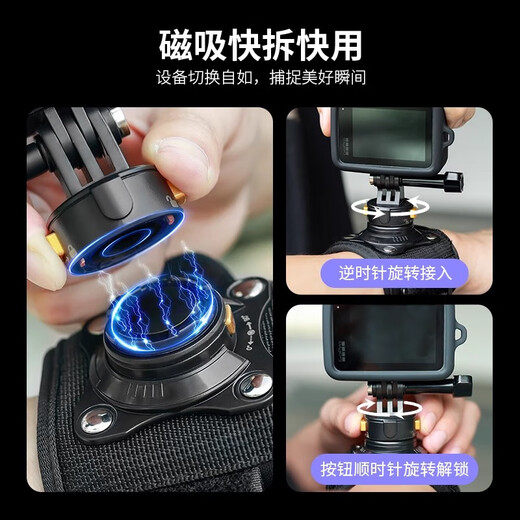 磁吸快拆快用

设备切换自如，捕捉美好瞬间

逆时针旋转接入

按钮顺时针旋转解锁