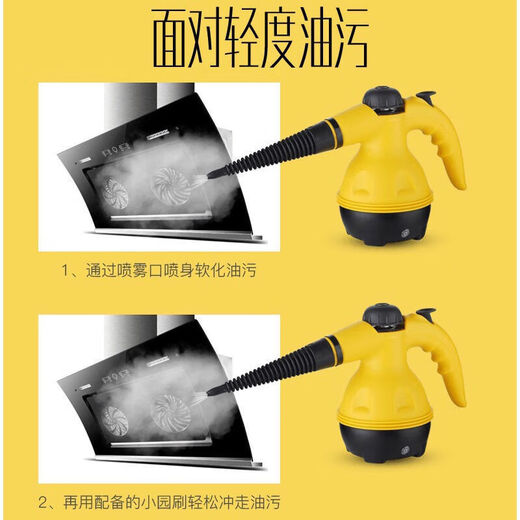 面对轻度油污

1、通过喷雾口喷身软化油污

2、再用配备的小园刷轻松冲走油污