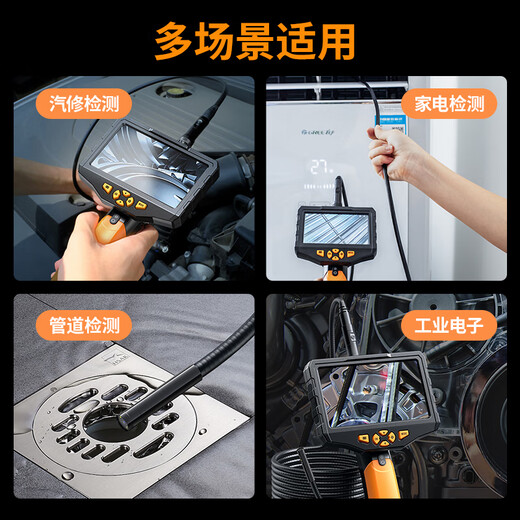 多场景适用

汽修检测

家电检测

27

管道检测

工业电子