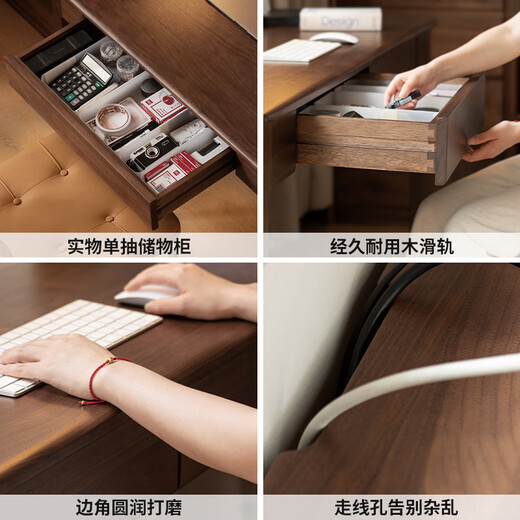 Design

实物单抽储物柜

经久耐用木滑轨

边角圆润打磨

走线孔告别杂乱